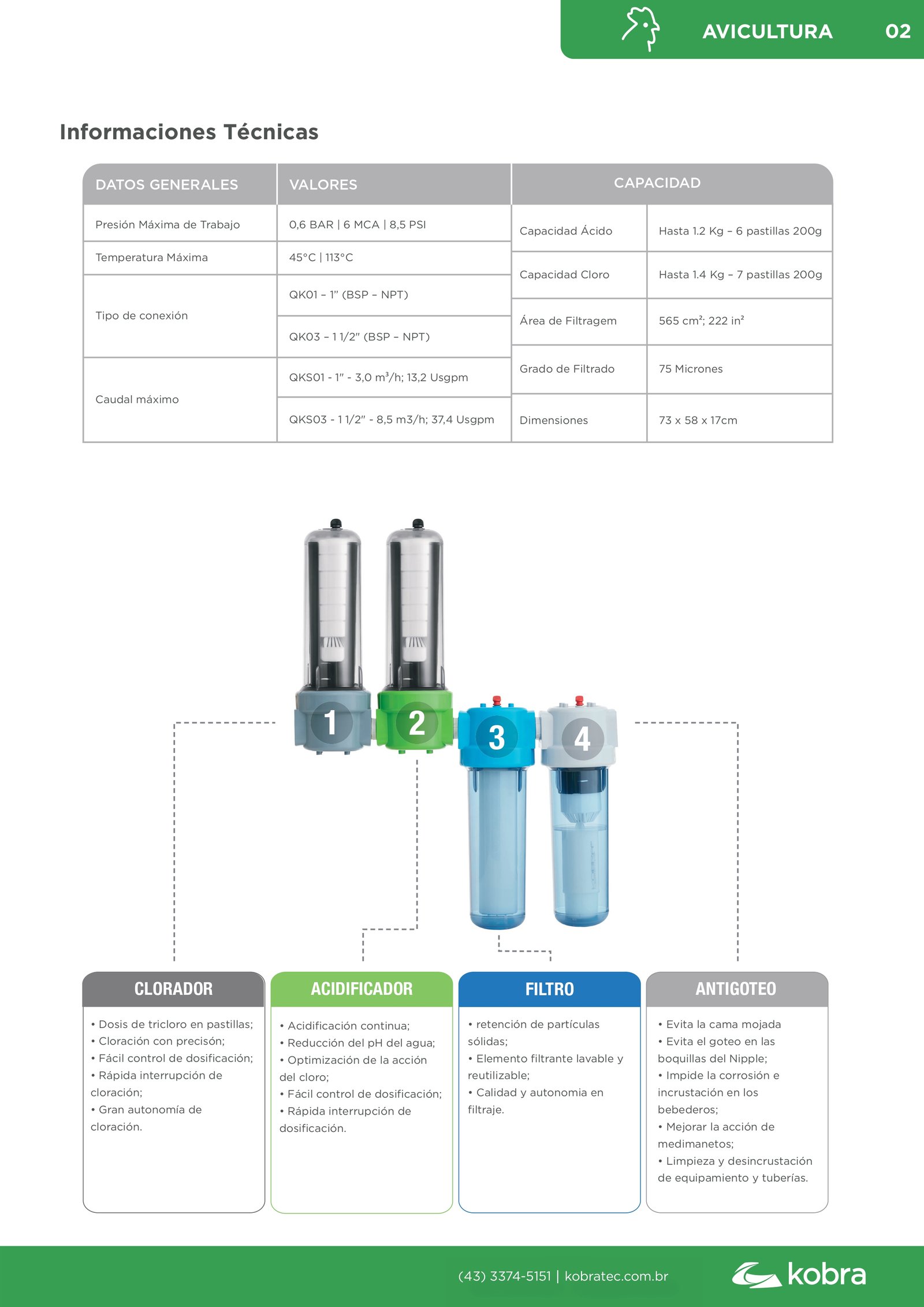 AVICULTURA 02

Informaciones Técnicas

| DATOS GENERALES | VALORES |
|---|---|
| Presión Máxima de Trabajo | 0,6 BAR \| 6 MCA \| 8,5 PSI |
| Temperatura Máxima | 45°C \| 113°C |
| Tipo de conexión | QK01 – 1" (BSP – NPT) |
| | QK03 – 1 1/2" (BSP – NPT) |
| Caudal máximo | QKS01 - 1" - 3,0 m³/h; 13,2 Usgpm |
| | QKS03 - 1 1/2" - 8,5 m3/h; 37,4 Usgpm |

| CAPACIDAD | |
|---|---|
| Capacidad Ácido | Hasta 1.2 Kg – 6 pastillas 200g |
| Capacidad Cloro | Hasta 1.4 Kg – 7 pastillas 200g |
| Área de Filtragem | 565 cm²; 222 in² |
| Grado de Filtrado | 75 Micrones |
| Dimensiones | 73 x 58 x 17cm |

1 2 3 4

CLORADOR
• Dosis de tricloro en pastillas;
• Cloración con precisón;
• Fácil control de dosificación;
• Rápida interrupción de cloración;
• Gran autonomía de cloración.

ACIDIFICADOR
• Acidificación continua;
• Reducción del pH del agua;
• Optimización de la acción del cloro;
• Fácil control de dosificación;
• Rápida interrupción de dosificación.

FILTRO
• retención de partículas sólidas;
• Elemento filtrante lavable y reutilizable;
• Calidad y autonomia en filtraje.

ANTIGOTEO
• Evita la cama mojada
• Evita el goteo en las boquillas del Nipple;
• Impide la corrosión e incrustación en los bebederos;
• Mejorar la acción de medimanetos;
• Limpieza y desincrustación de equipamiento y tuberías.

(43) 3374-5151 | kobratec.com.br kobra